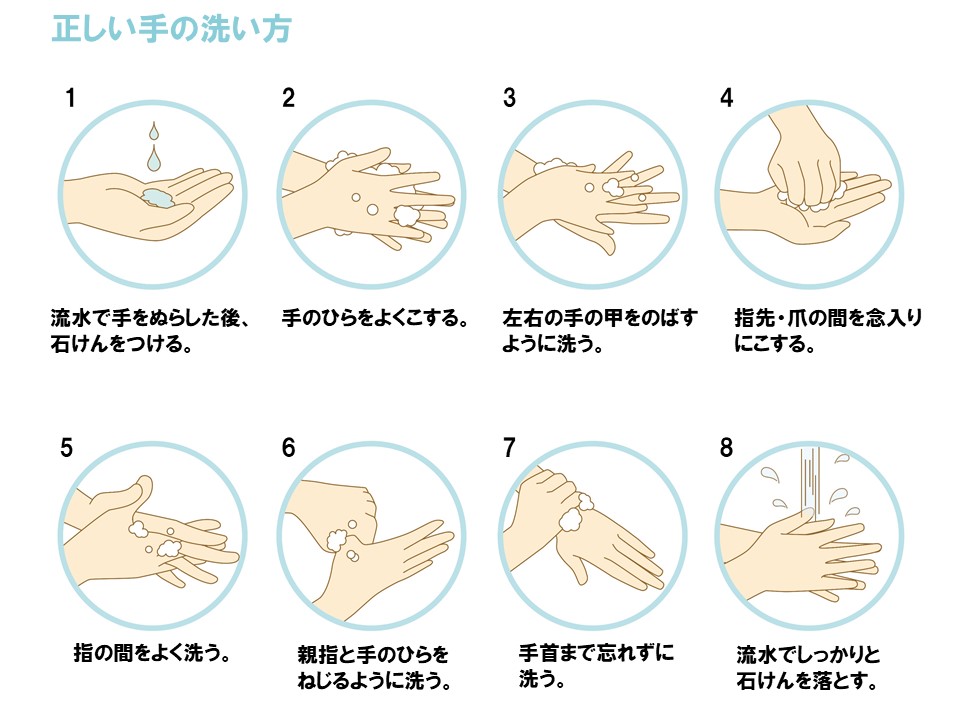 正しい手の洗い方

1

流水で手をぬらした後、石けんをつける。

2

手のひらをよくこする。

3

左右の手の甲をのばすように洗う。

4

指先・爪の間を念入りにこする。

5

指の間をよく洗う。

6

親指と手のひらをねじるように洗う。

7

手首まで忘れずに洗う。

8

流水でしっかりと石けんを落とす。