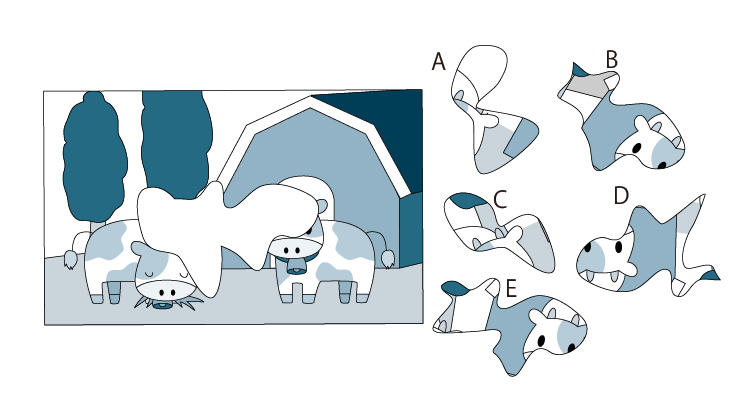 A
B
C
D
E